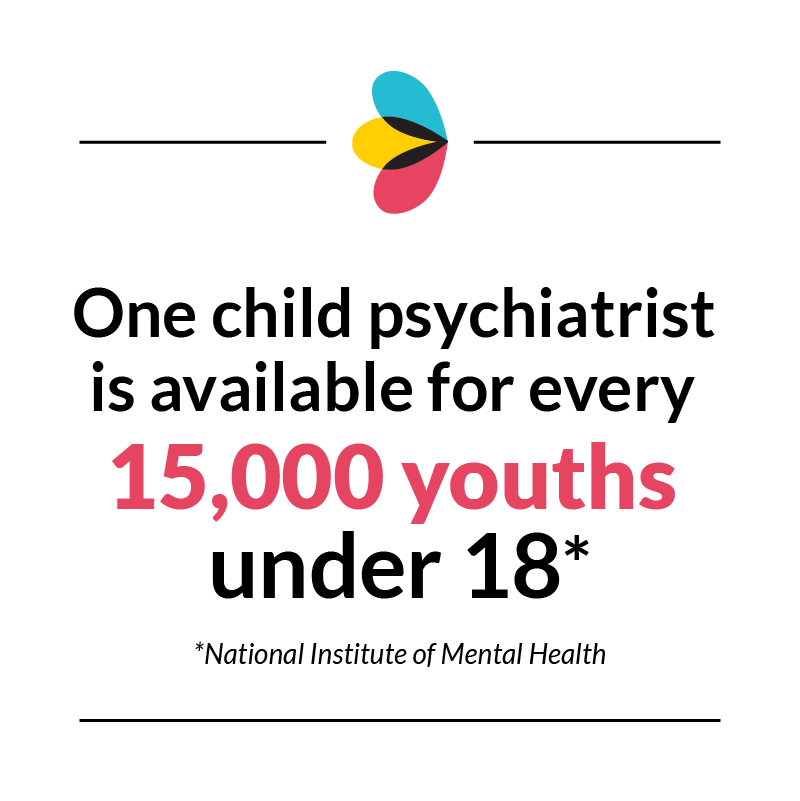 One child psychiatrist is available for every 15,000 youths under 18*

*National Institute of Mental Health