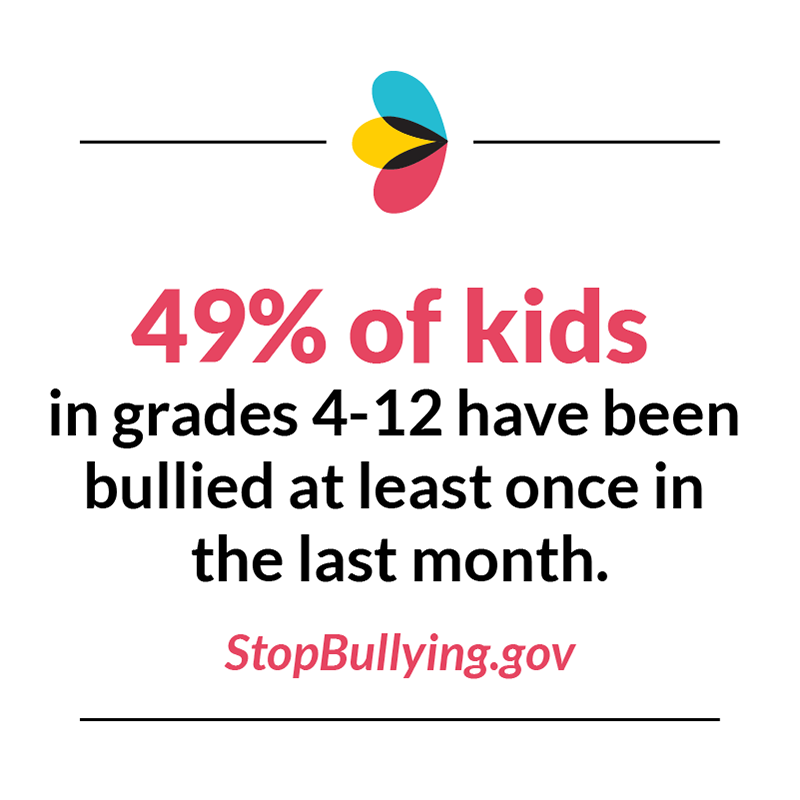 49% of kids
in grades 4-12 have been bullied at least once in the last month.

StopBullying.gov