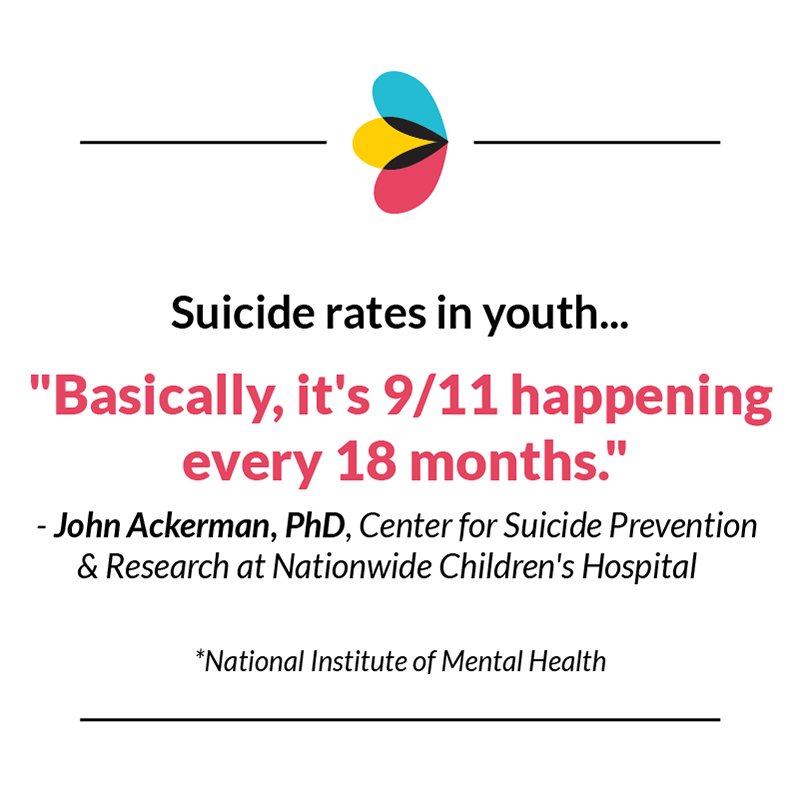 Suicide rates in youth...

"Basically, it's 9/11 happening every 18 months."

- John Ackerman, PhD, Center for Suicide Prevention & Research at Nationwide Children's Hospital

*National Institute of Mental Health