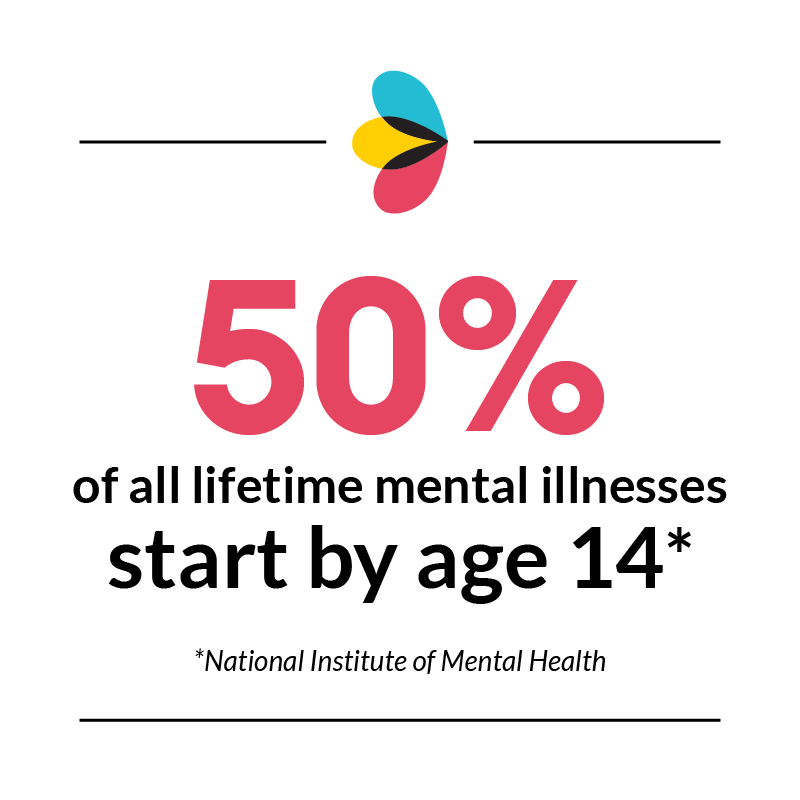 50%

of all lifetime mental illnesses start by age 14*

*National Institute of Mental Health